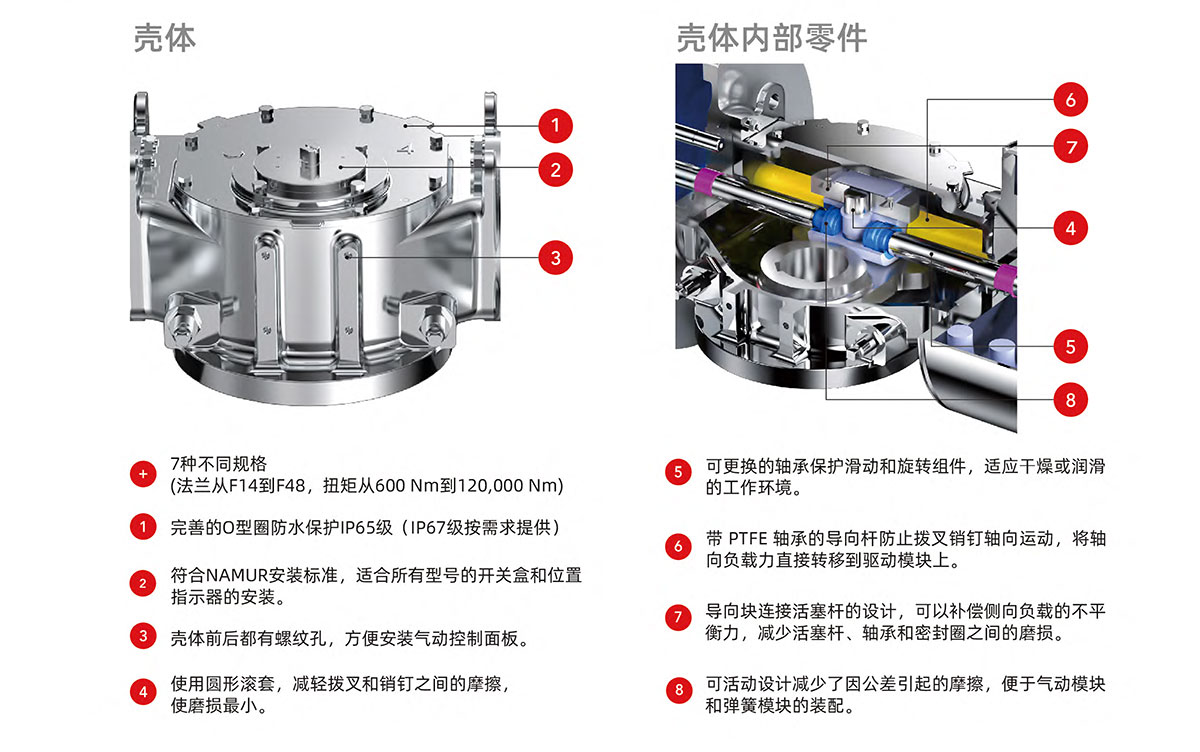 壳体

1

2

3

壳体内部零件

6

7

4

5

8

+ 7种不同规格
(法兰从F14到F48，扭矩从600 Nm到120,000 Nm)

1 完善的O型圈防水保护IP65级（IP67级按需求提供）

2 符合NAMUR安装标准，适合所有型号的开关盒和位置指示器的安装。

3 壳体前后都有螺纹孔，方便安装气动控制面板。

4 使用圆形滚套，减轻拨叉和销钉之间的摩擦，使磨损最小。

5 可更换的轴承保护滑动和旋转组件，适应干燥或润滑的工作环境。

6 带 PTFE 轴承的导向杆防止拨叉销钉轴向运动，将轴向负载力直接转移到驱动模块上。

7 导向块连接活塞杆的设计，可以补偿侧向负载的不平衡力，减少活塞杆、轴承和密封圈之间的磨损。

8 可活动设计减少了因公差引起的摩擦，便于气动模块和弹簧模块的装配。